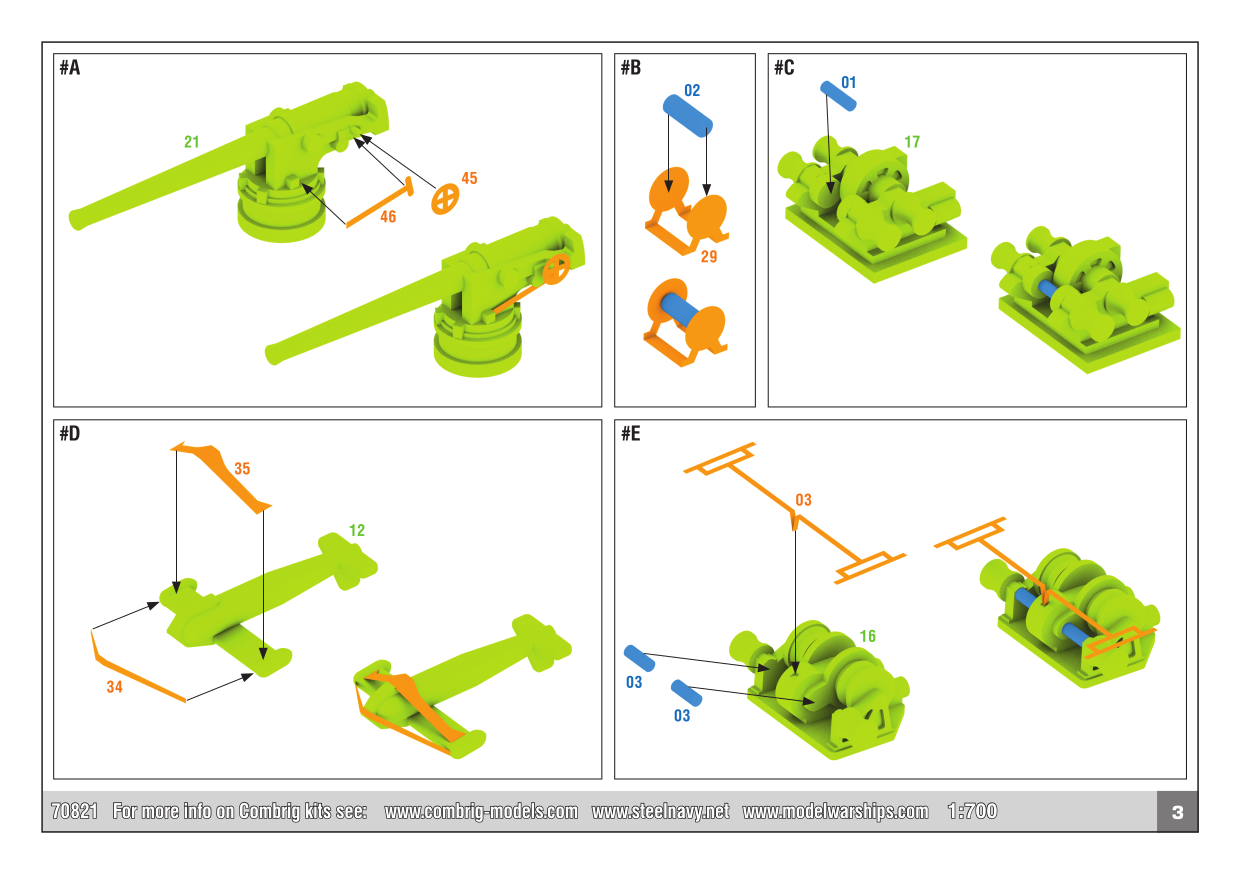 #A

21

45

46

#B

02

29

#C

01

17

#D

35

12

34

#E

03

16

03

03

70821 For more info on Combrig kits see: www.combrig-models.com www.steelnavy.net www.modelwarships.com 1:700

3